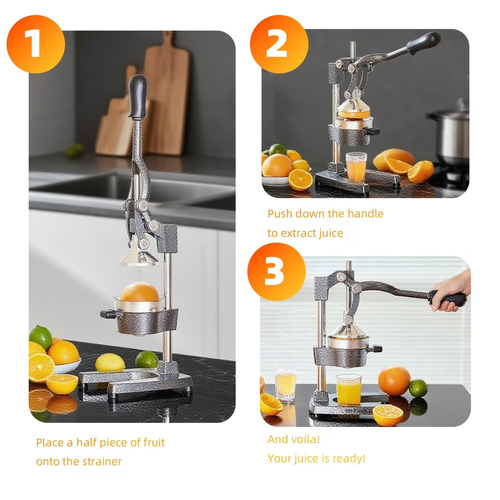 1

Place a half piece of fruit onto the strainer

2

Push down the handle to extract juice

3

And voila!
Your juice is ready!