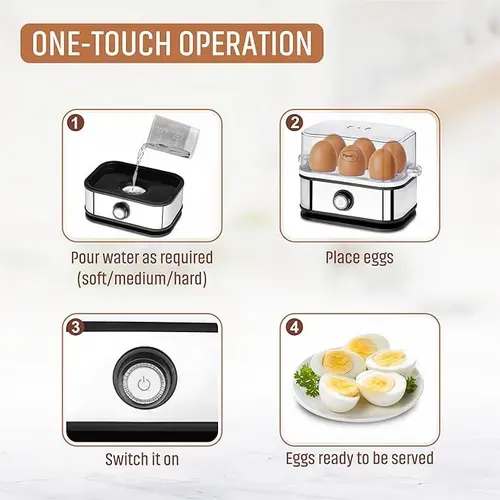 ONE-TOUCH OPERATION

1

Pour water as required (soft/medium/hard)

2

Place eggs

3

Switch it on

4

Eggs ready to be served