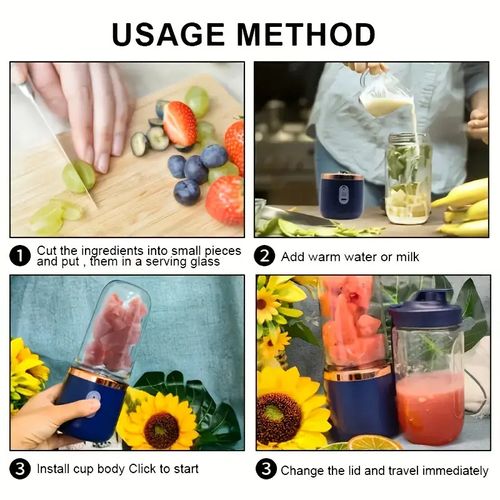 USAGE METHOD

1 Cut the ingredients into small pieces and put , them in a serving glass

2 Add warm water or milk

3 Install cup body Click to start

3 Change the lid and travel immediately