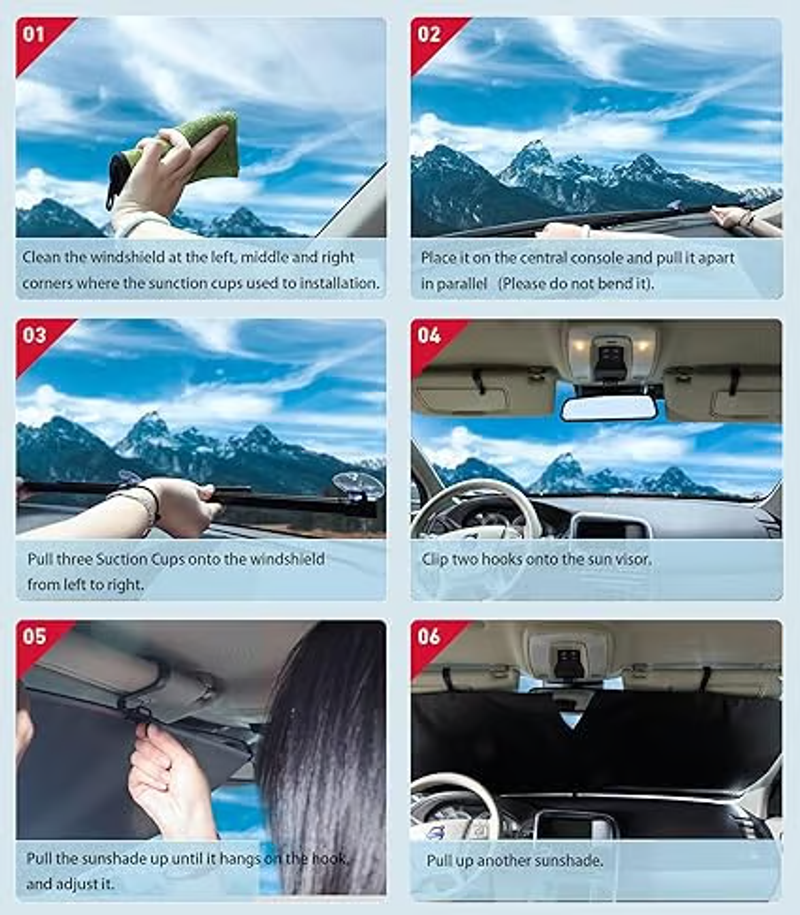 01

Clean the windshield at the left, middle and right corners where the sunction cups used to installation.

02

Place it on the central console and pull it apart in parallel (Please do not bend it).

03

Pull three Suction Cups onto the windshield from left to right.

04

Clip two hooks onto the sun visor.

05

Pull the sunshade up until it hangs on the hook, and adjust it.

06

Pull up another sunshade.