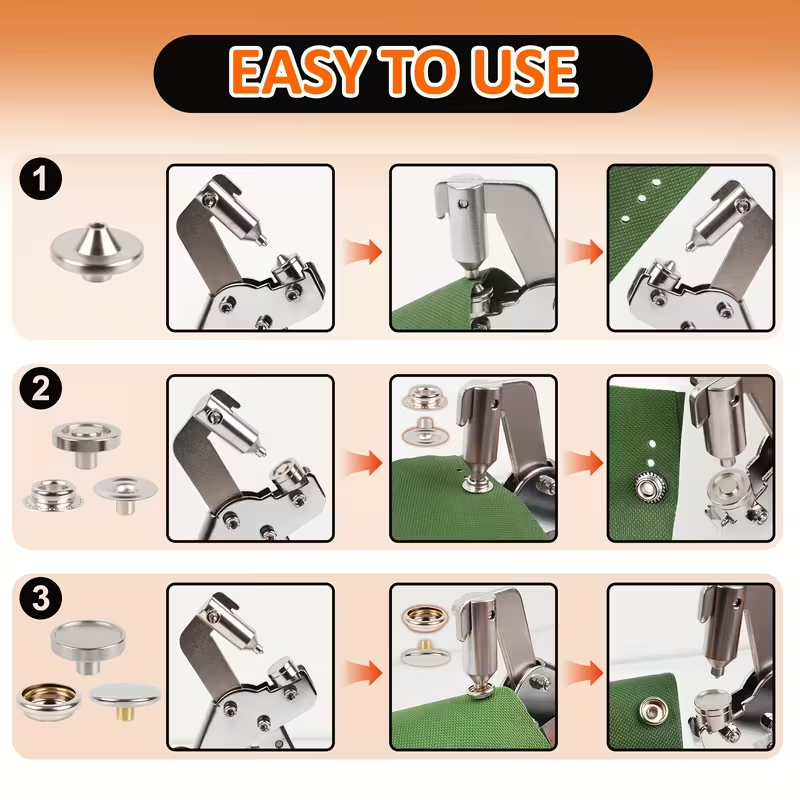 EASY TO USE

1

2

3