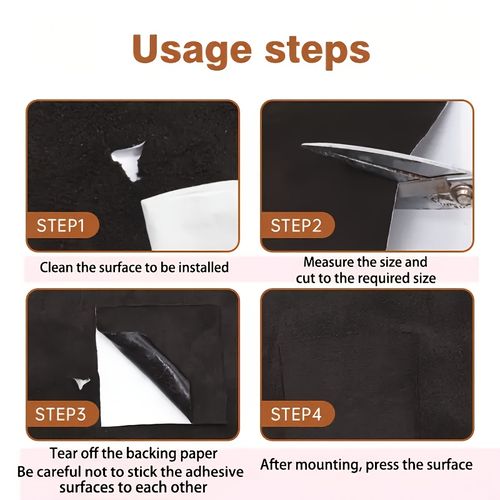 Usage steps

STEP1

Clean the surface to be installed

STEP2

Measure the size and cut to the required size

STEP3

Tear off the backing paper
Be careful not to stick the adhesive surfaces to each other

STEP4

After mounting, press the surface