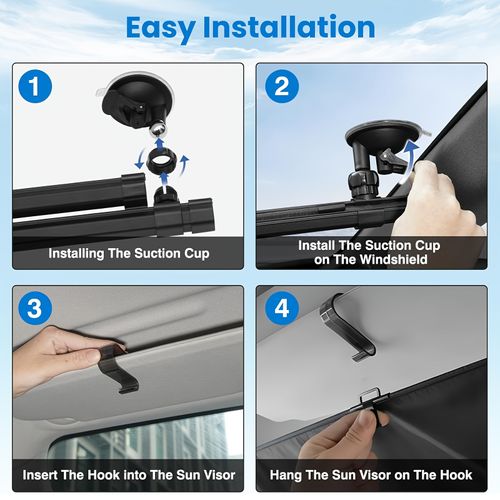 Easy Installation

1

Installing The Suction Cup

2

Install The Suction Cup on The Windshield

3

Insert The Hook into The Sun Visor

4

Hang The Sun Visor on The Hook