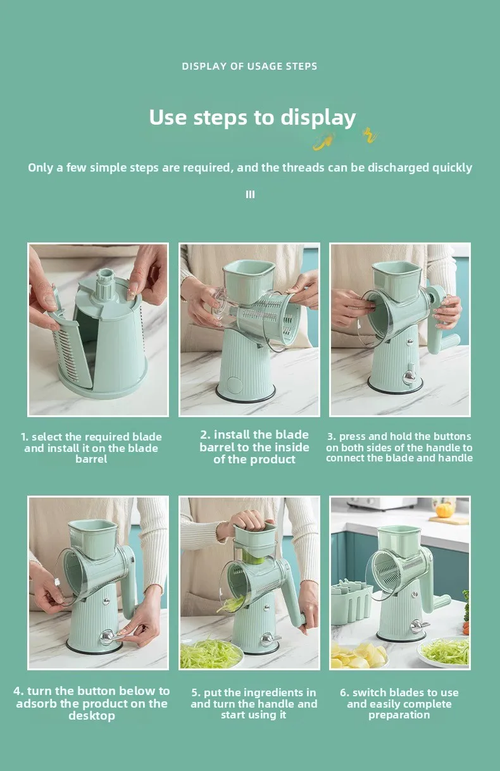 DISPLAY OF USAGE STEPS

Use steps to display

Only a few simple steps are required, and the threads can be discharged quickly

III

1. select the required blade and install it on the blade barrel

2. install the blade barrel to the inside of the product

3. press and hold the buttons on both sides of the handle to connect the blade and handle

4. turn the button below to adsorb the product on the desktop

5. put the ingredients in and turn the handle and start using it

6. switch blades to use and easily complete preparation