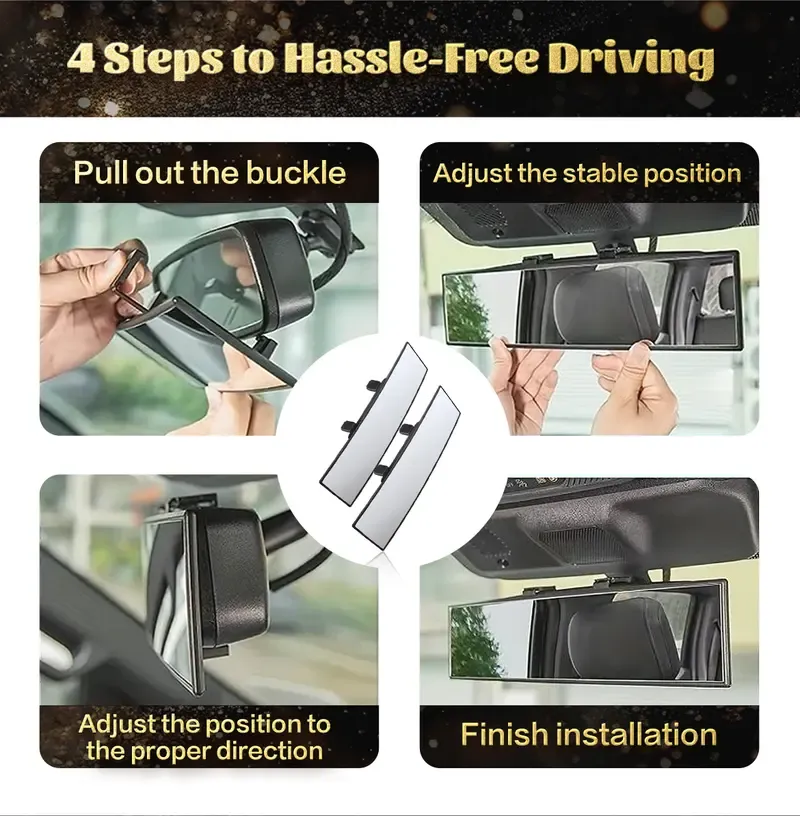 4 Steps to Hassle-Free Driving

Pull out the buckle

Adjust the stable position

Adjust the position to the proper direction

Finish installation