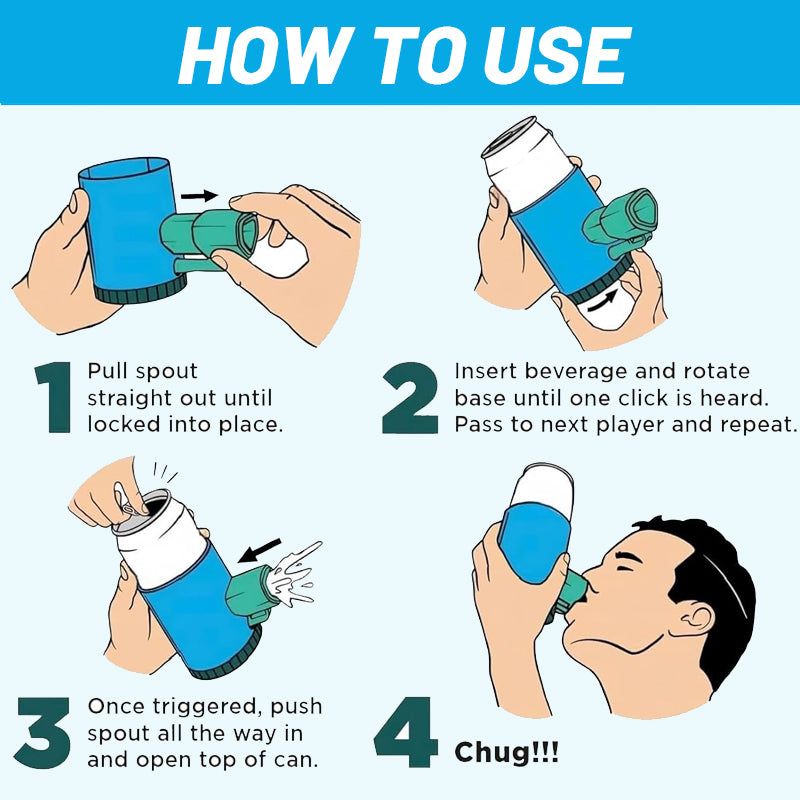 HOW TO USE

1 Pull spout straight out until locked into place.

2 Insert beverage and rotate base until one click is heard. Pass to next player and repeat.

3 Once triggered, push spout all the way in and open top of can.

4 Chug!!!