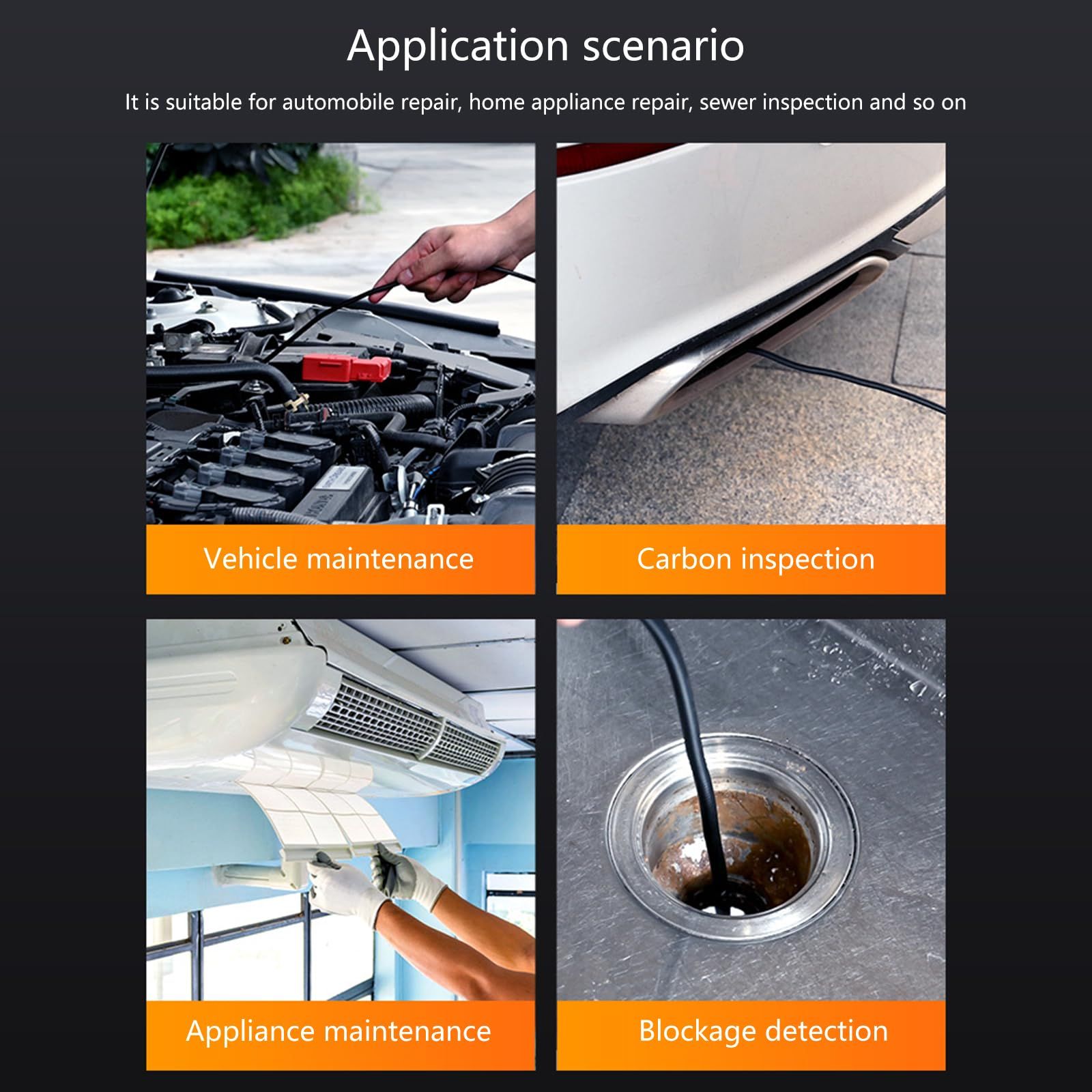 Application scenario

It is suitable for automobile repair, home appliance repair, sewer inspection and so on

Vehicle maintenance

Carbon inspection

Appliance maintenance

Blockage detection