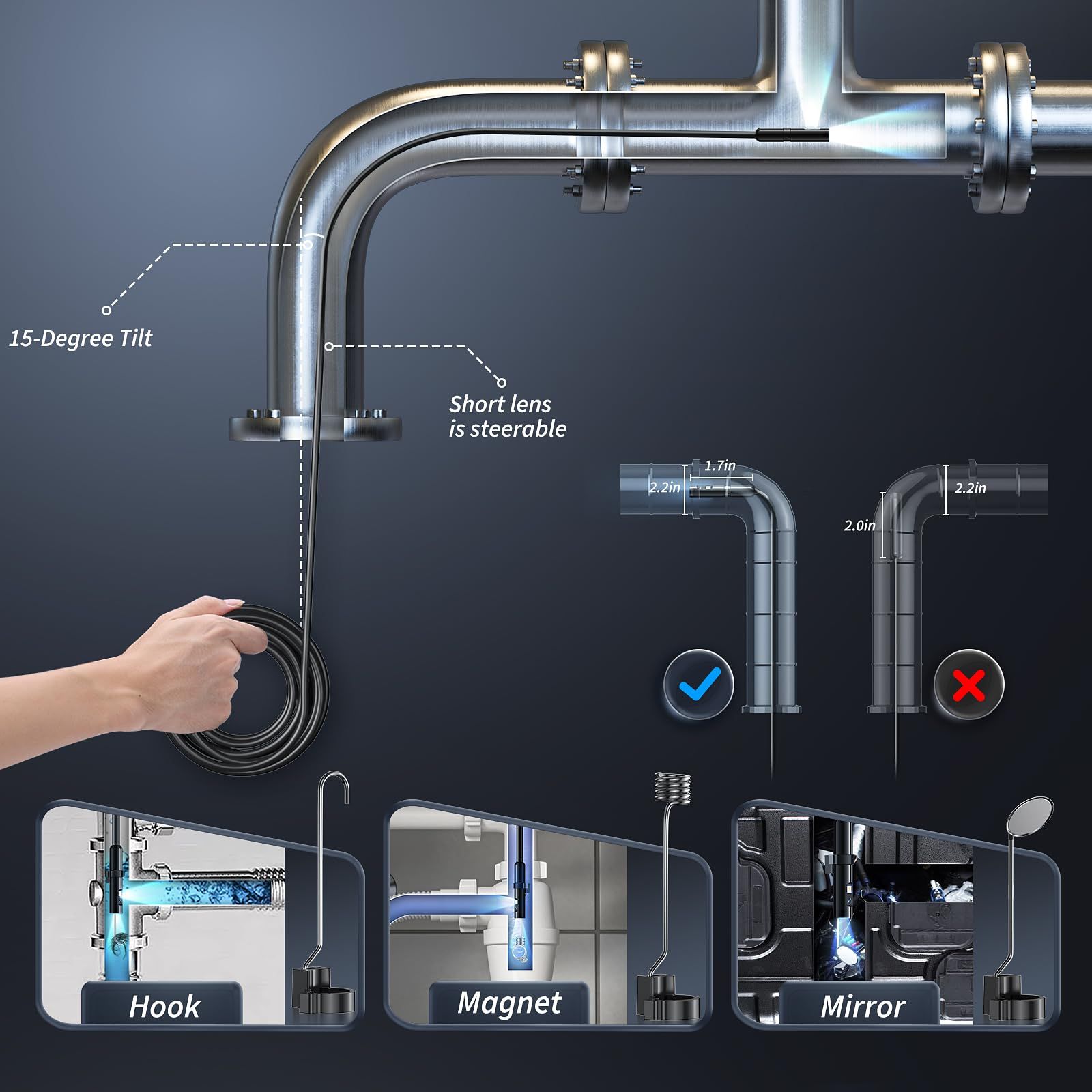 15-Degree Tilt

Short lens is steerable

1.7in
2.2in

2.2in
2.0in

Hook

Magnet

Mirror