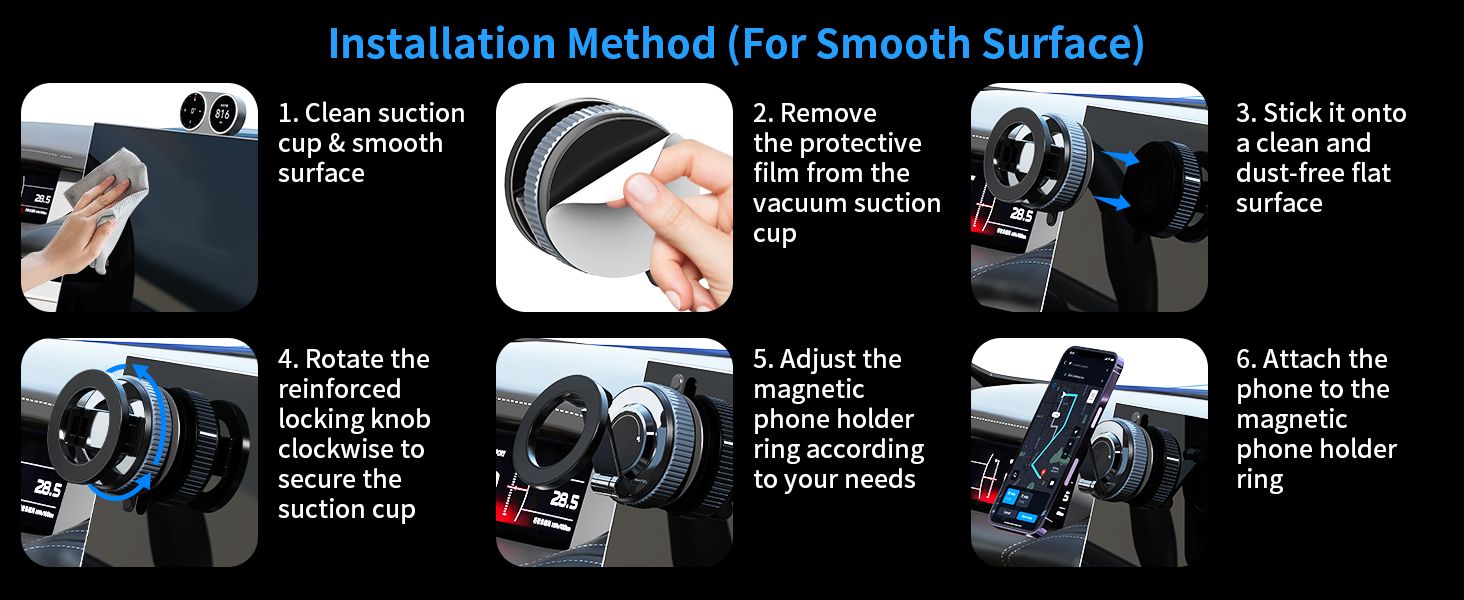 Installation Method (For Smooth Surface)

1. Clean suction cup & smooth surface

2. Remove the protective film from the vacuum suction cup

3. Stick it onto a clean and dust-free flat surface

4. Rotate the reinforced locking knob clockwise to secure the suction cup

5. Adjust the magnetic phone holder ring according to your needs

6. Attach the phone to the magnetic phone holder ring