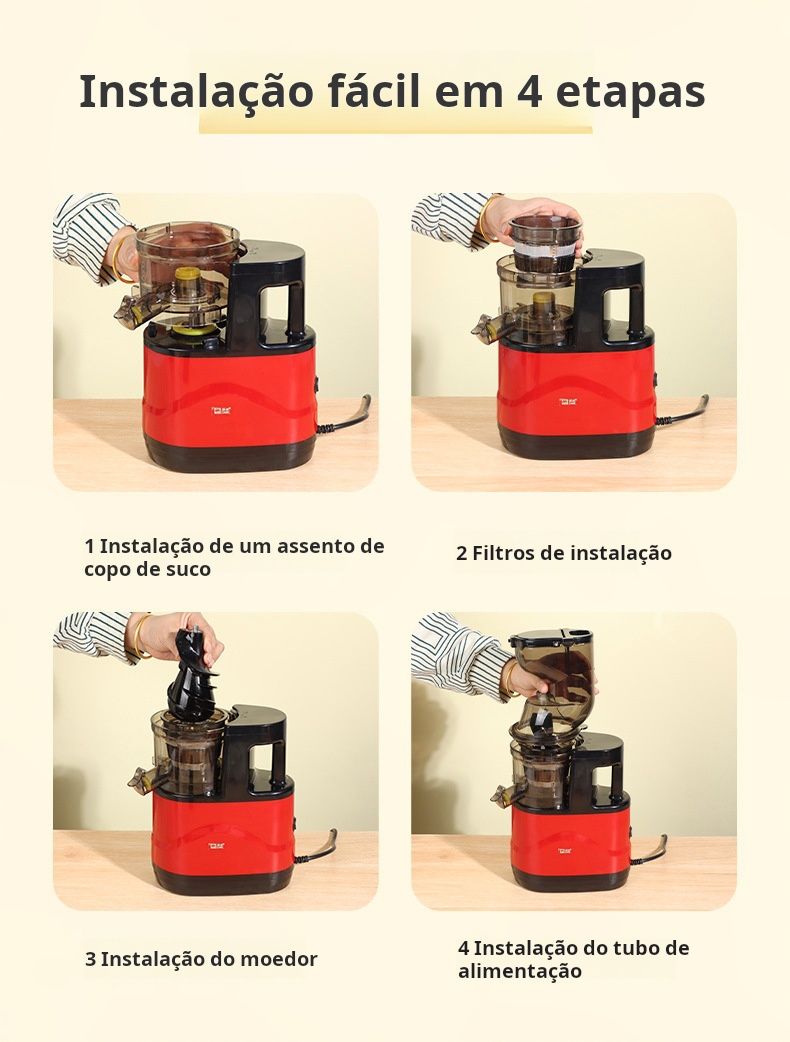 Instalação fácil em 4 etapas

1 Instalação de um assento de copo de suco

2 Filtros de instalação

3 Instalação do moedor

4 Instalação do tubo de alimentação