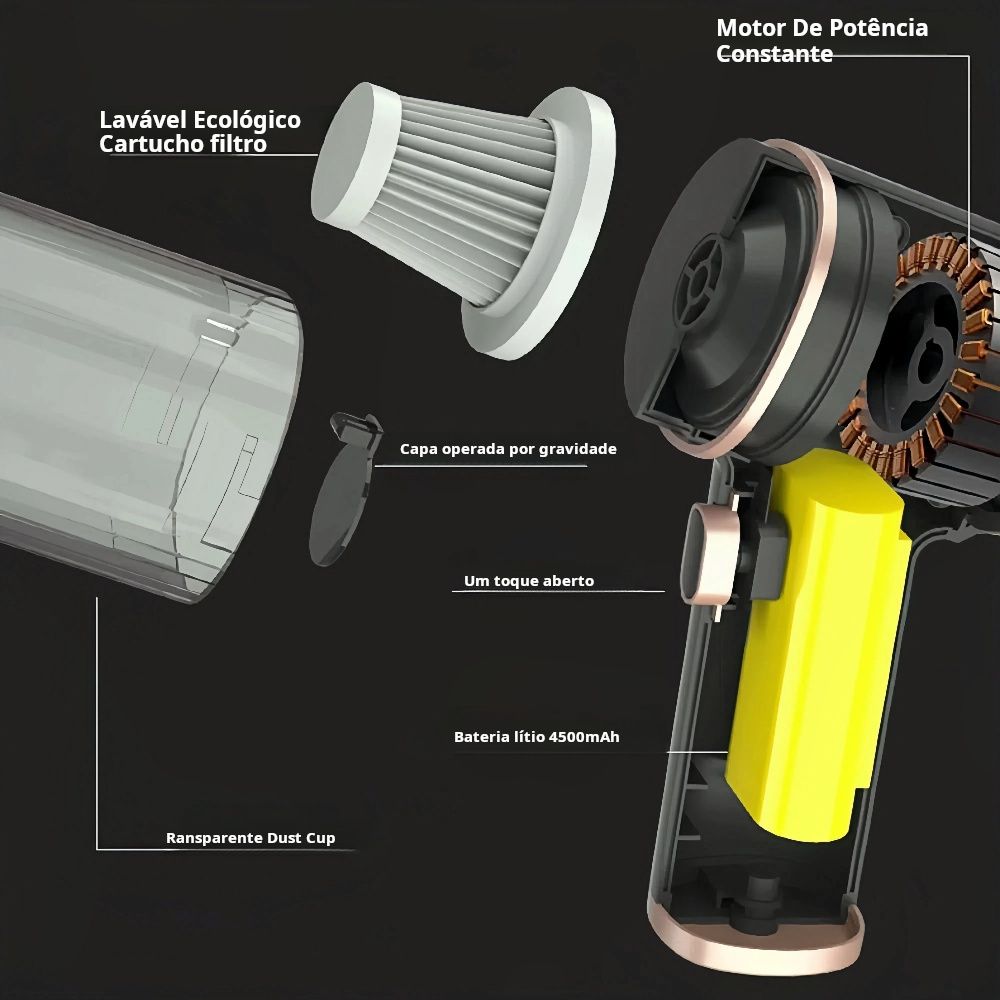 Motor De Potência Constante

Lavável Ecológico Cartucho filtro

Capa operada por gravidade

Um toque aberto

Bateria lítio 4500mAh

Ransparente Dust Cup