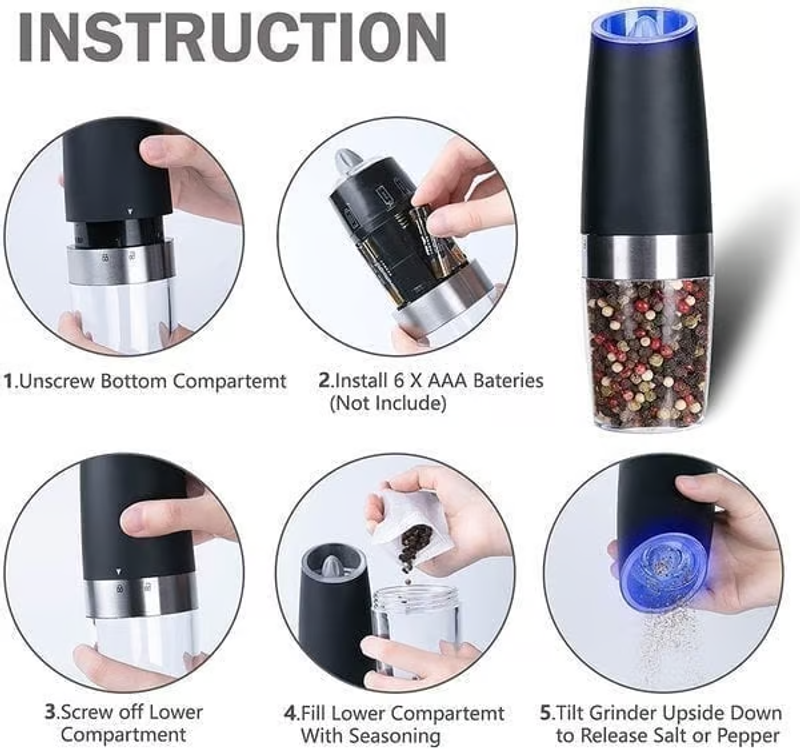 INSTRUCTION

1.Unscrew Bottom Compartemt

2.Install 6 X AAA Bateries (Not Include)

3.Screw off Lower Compartment

4.Fill Lower Compartemt With Seasoning

5.Tilt Grinder Upside Down to Release Salt or Pepper