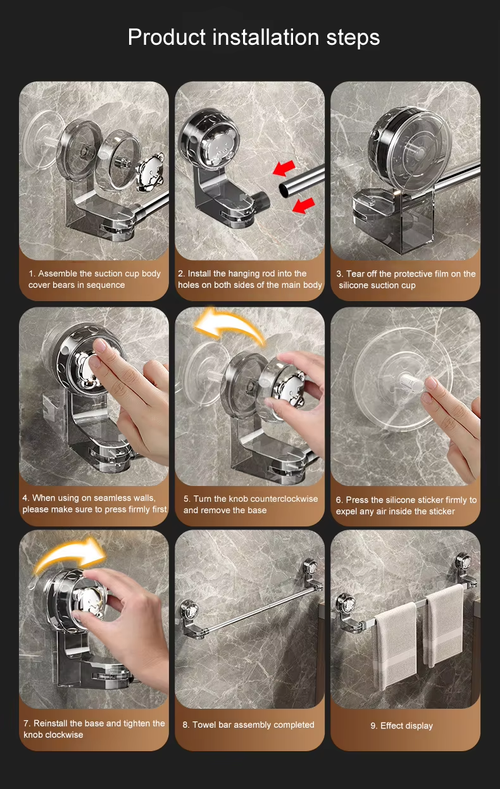 Product installation steps

1. Assemble the suction cup body cover bears in sequence

2. Install the hanging rod into the holes on both sides of the main body

3. Tear off the protective film on the silicone suction cup

4. When using on seamless walls, please make sure to press firmly first

5. Turn the knob counterclockwise and remove the base

6. Press the silicone sticker firmly to expel any air inside the sticker

7. Reinstall the base and tighten the knob clockwise

8. Towel bar assembly completed

9. Effect display