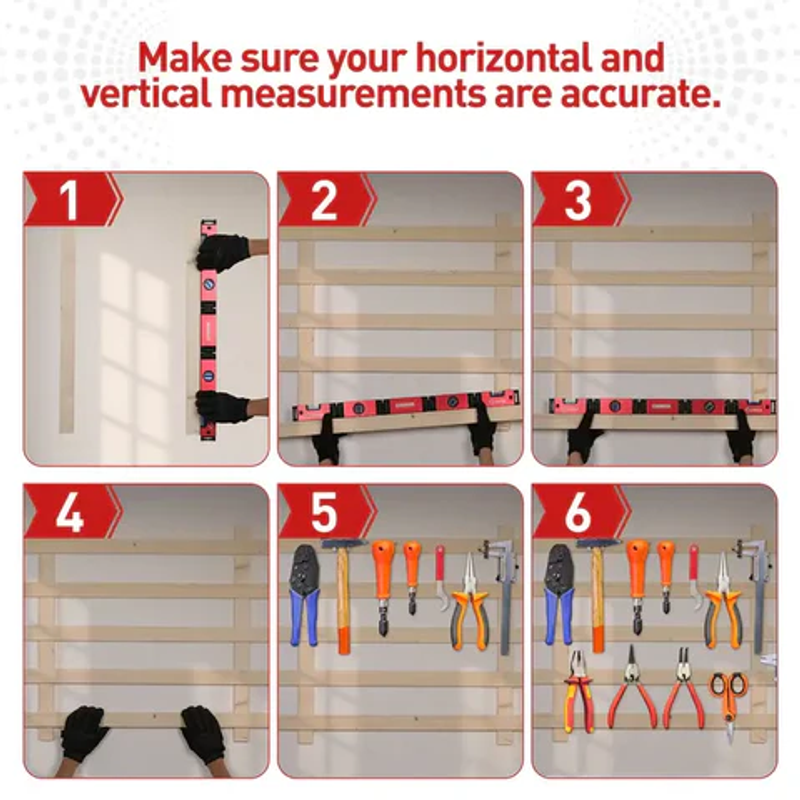 Make sure your horizontal and vertical measurements are accurate.

1

2

3

4

5

6