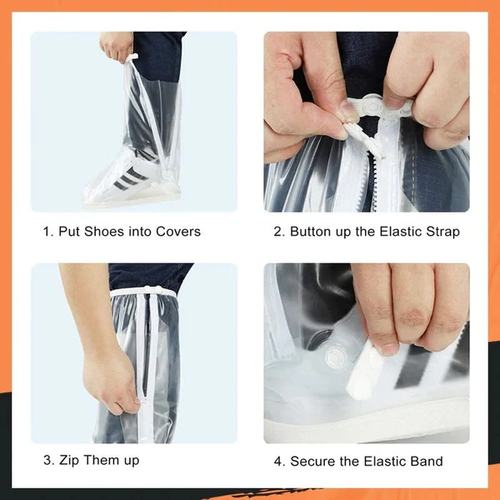 1. Put Shoes into Covers

2. Button up the Elastic Strap

3. Zip Them up

4. Secure the Elastic Band