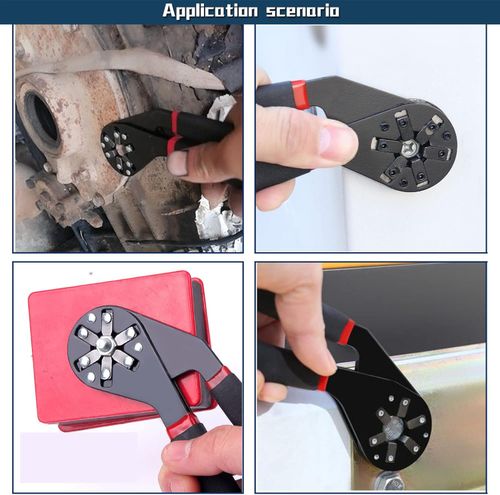 Application scenario