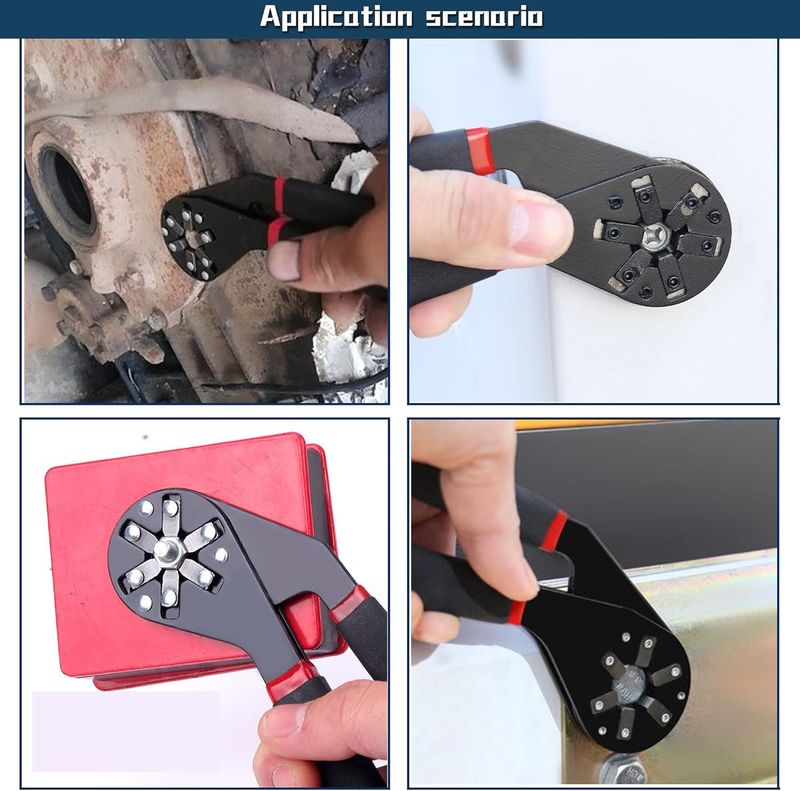 Application scenario