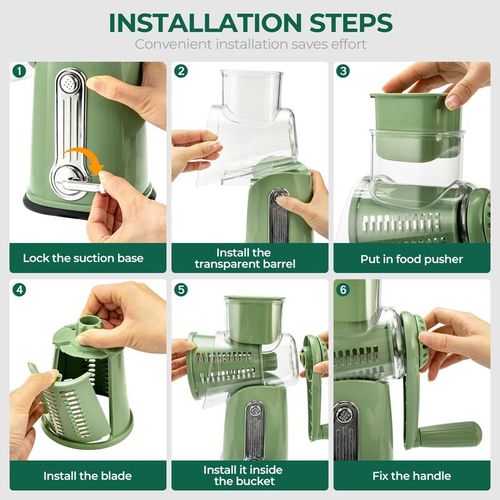 INSTALLATION STEPS
Convenient installation saves effort

1
Lock the suction base

2
Install the transparent barrel

3
Put in food pusher

4
Install the blade

5
Install it inside the bucket

6
Fix the handle