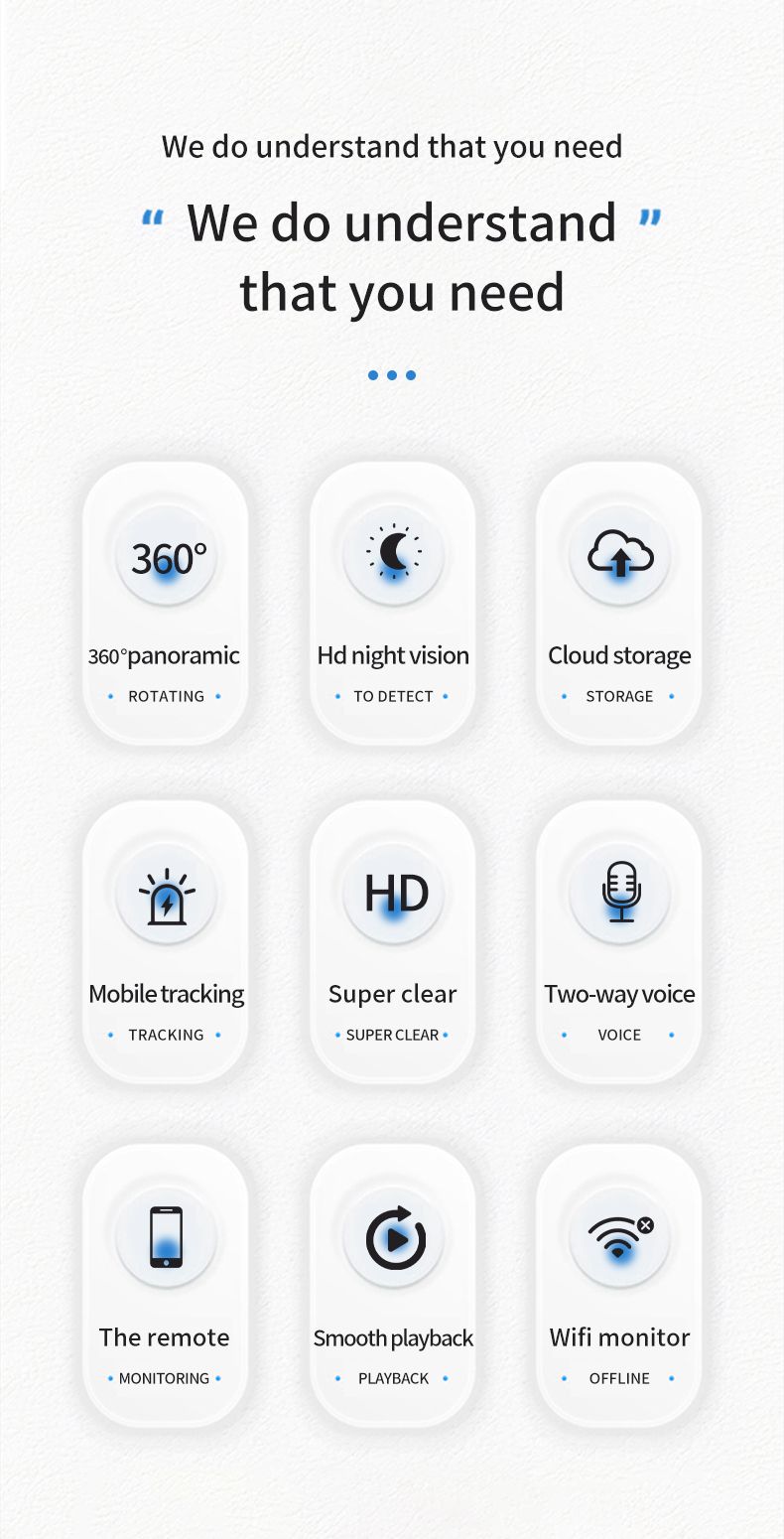 We do understand that you need

" We do understand "
that you need

360°

360°panoramic

• ROTATING •

Hd night vision

• TO DETECT •

Cloud storage

• STORAGE •

Mobile tracking

• TRACKING •

HD

Super clear

• SUPER CLEAR •

Two-way voice

• VOICE •

The remote

• MONITORING •

Smooth playback

• PLAYBACK •

Wifi monitor

• OFFLINE •