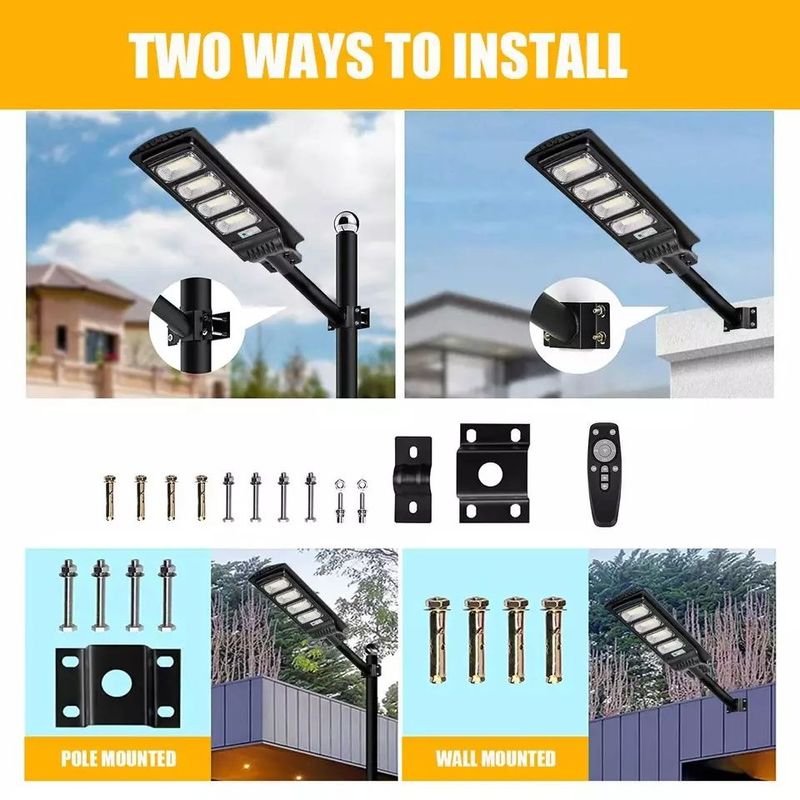 TWO WAYS TO INSTALL

POLE MOUNTED

WALL MOUNTED