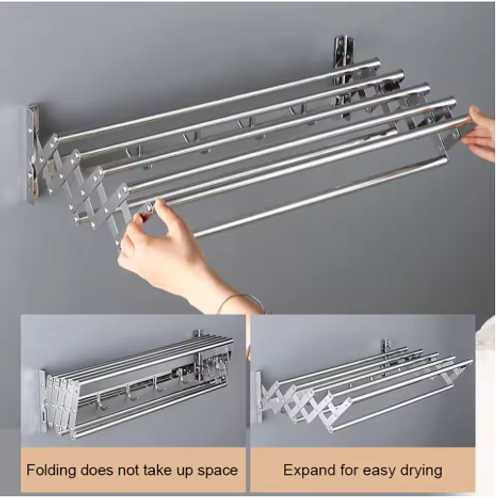 Folding does not take up space

Expand for easy drying