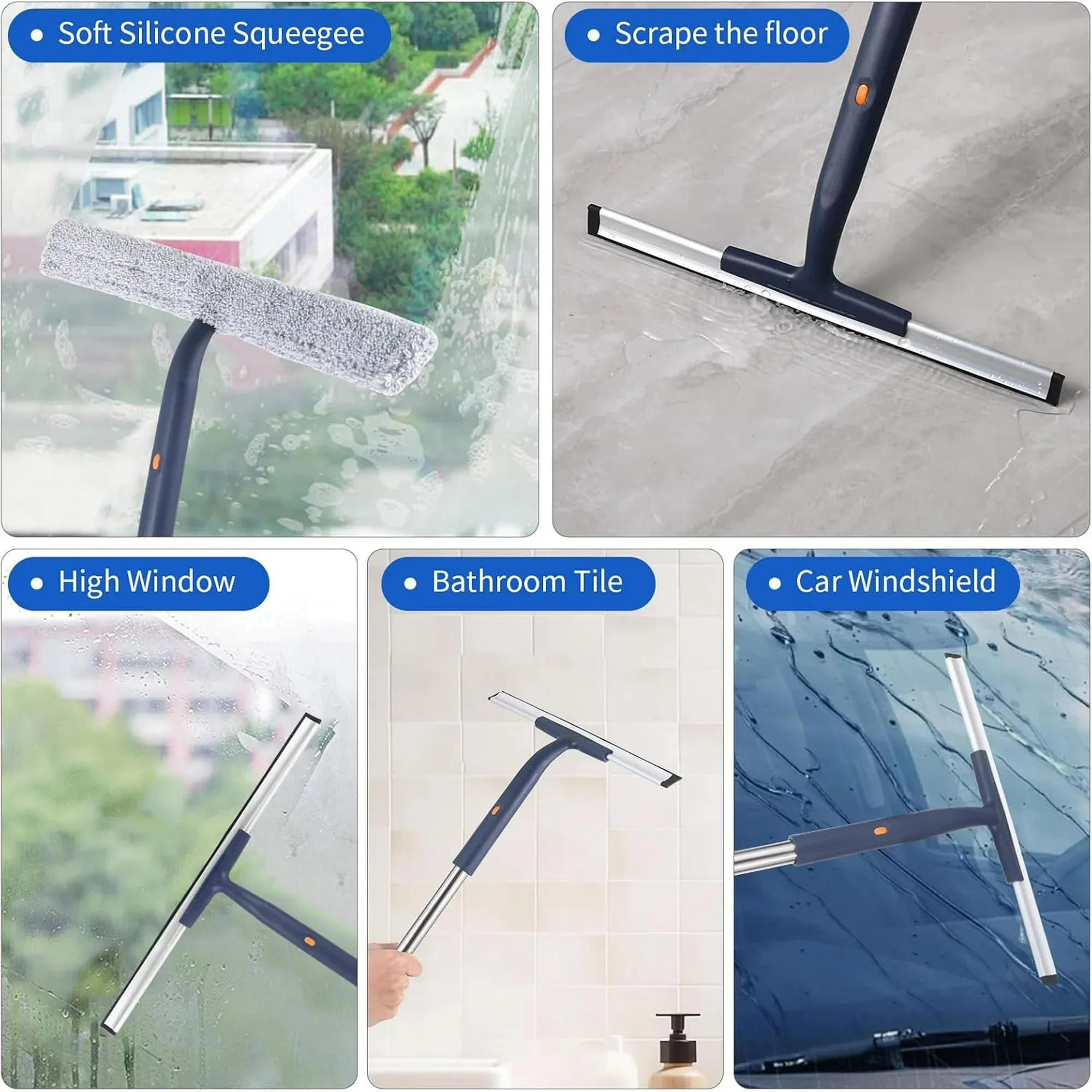 • Soft Silicone Squeegee

• Scrape the floor

• High Window

• Bathroom Tile

• Car Windshield