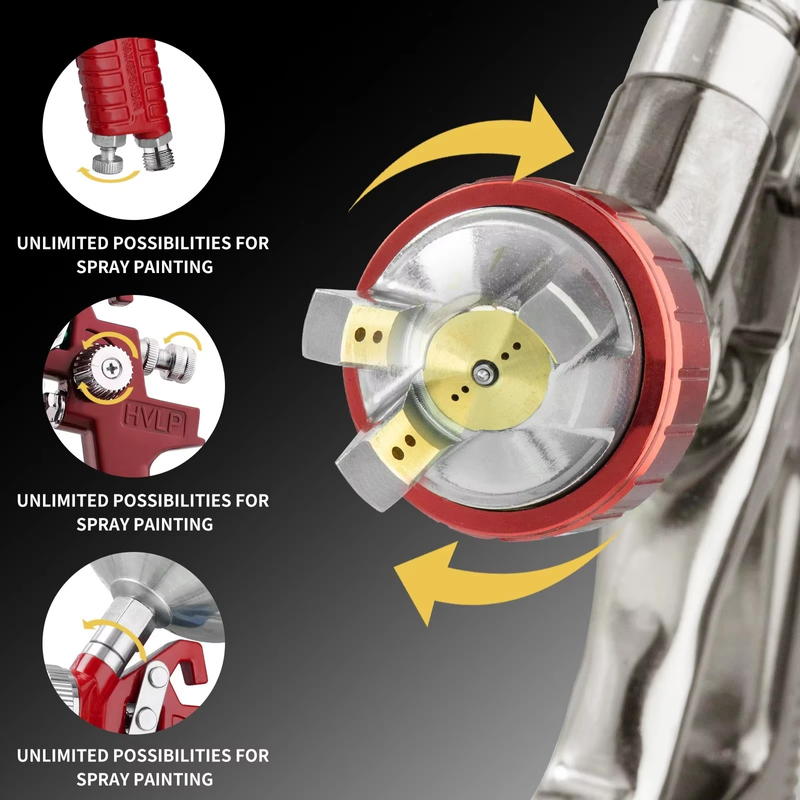 UNLIMITED POSSIBILITIES FOR SPRAY PAINTING

HVLP

UNLIMITED POSSIBILITIES FOR SPRAY PAINTING

UNLIMITED POSSIBILITIES FOR SPRAY PAINTING