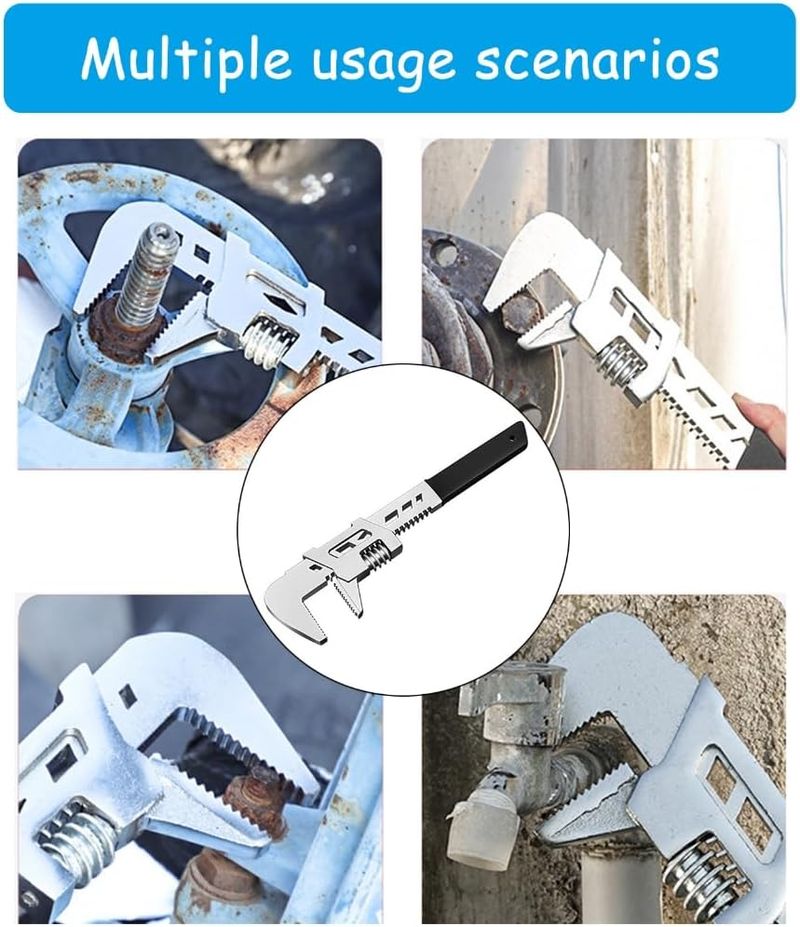 Multiple usage scenarios