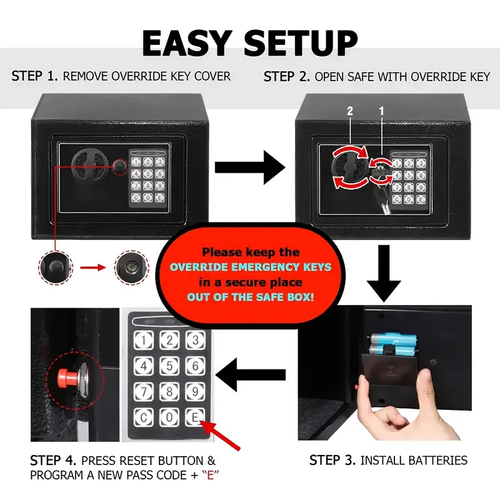 EASY SETUP

STEP 1. REMOVE OVERRIDE KEY COVER

STEP 2. OPEN SAFE WITH OVERRIDE KEY

2

1

Please keep the OVERRIDE EMERGENCY KEYS in a secure place OUT OF THE SAFE BOX!

1 2 3
4 5 6
7 8 9
C 0 E

STEP 4. PRESS RESET BUTTON & PROGRAM A NEW PASS CODE + "E"

STEP 3. INSTALL BATTERIES