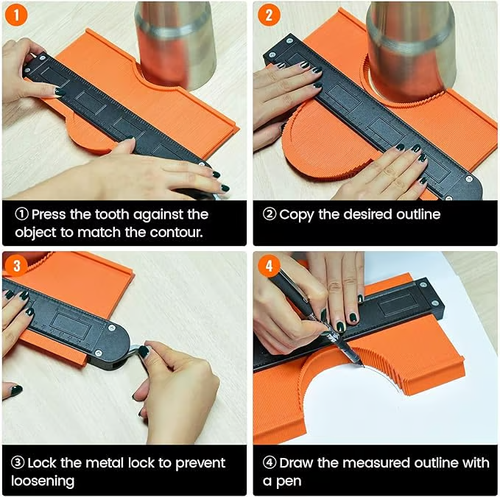 1

① Press the tooth against the object to match the contour.

2

② Copy the desired outline

3

③ Lock the metal lock to prevent loosening

4

④ Draw the measured outline with a pen