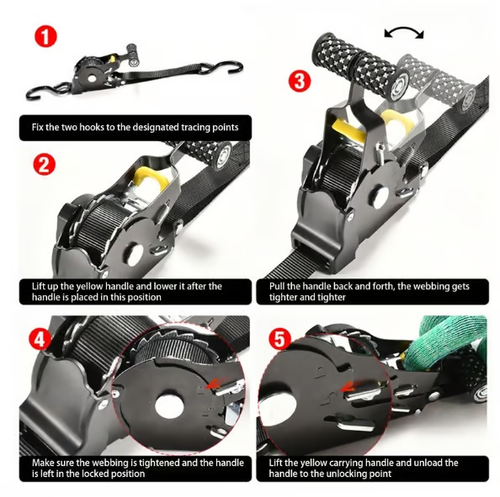 1

Fix the two hooks to the designated tracing points

2

Lift up the yellow handle and lower it after the handle is placed in this position

3

Pull the handle back and forth, the webbing gets tighter and tighter

4

Make sure the webbing is tightened and the handle is left in the locked position

5

Lift the yellow carrying handle and unload the handle to the unlocking point