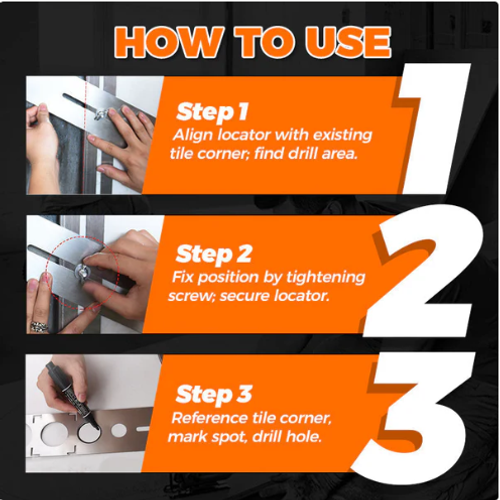 HOW TO USE

Step 1
Align locator with existing tile corner; find drill area.

1

Step 2
Fix position by tightening screw; secure locator.

2

Step 3
Reference tile corner, mark spot, drill hole.

3