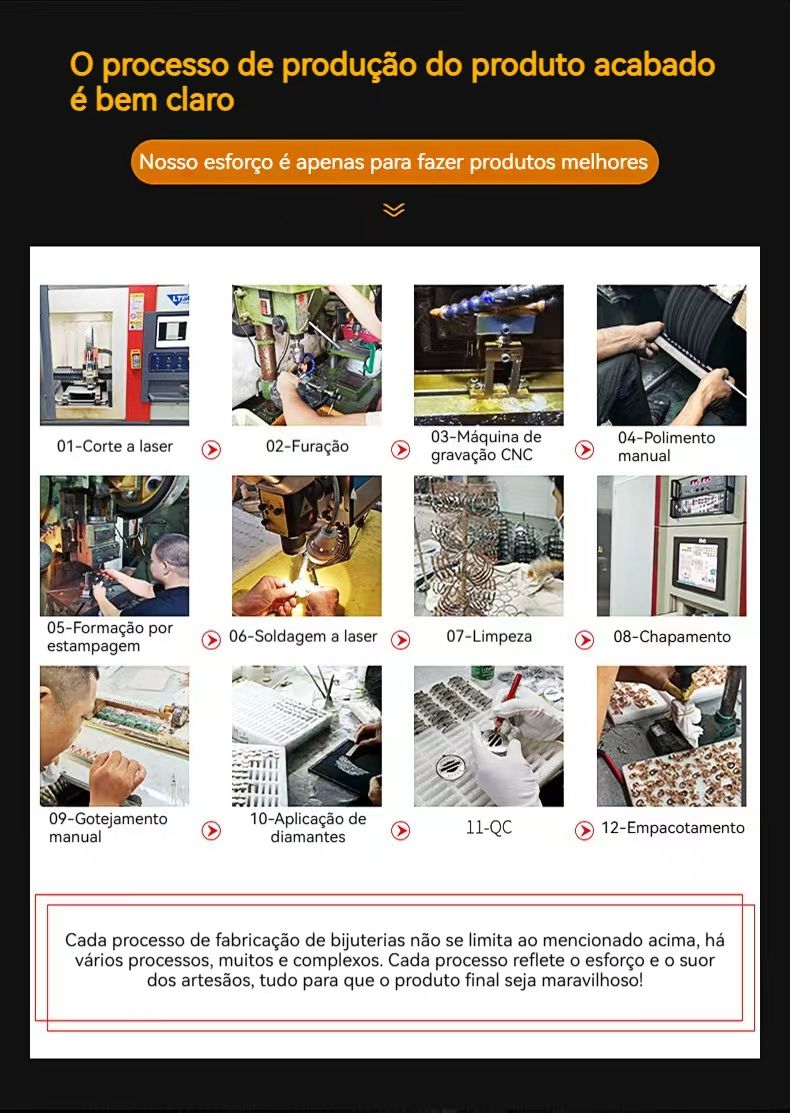 O processo de produção do produto acabado é bem claro

Nosso esforço é apenas para fazer produtos melhores

01-Corte a laser

02-Furação

03-Máquina de gravação CNC

04-Polimento manual

05-Formação por estampagem

06-Soldagem a laser

07-Limpeza

08-Chapamento

09-Gotejamento manual

10-Aplicação de diamantes

11-QC

12-Empacotamento

Cada processo de fabricação de bijuterias não se limita ao mencionado acima, há vários processos, muitos e complexos. Cada processo reflete o esforço e o suor dos artesãos, tudo para que o produto final seja maravilhoso!