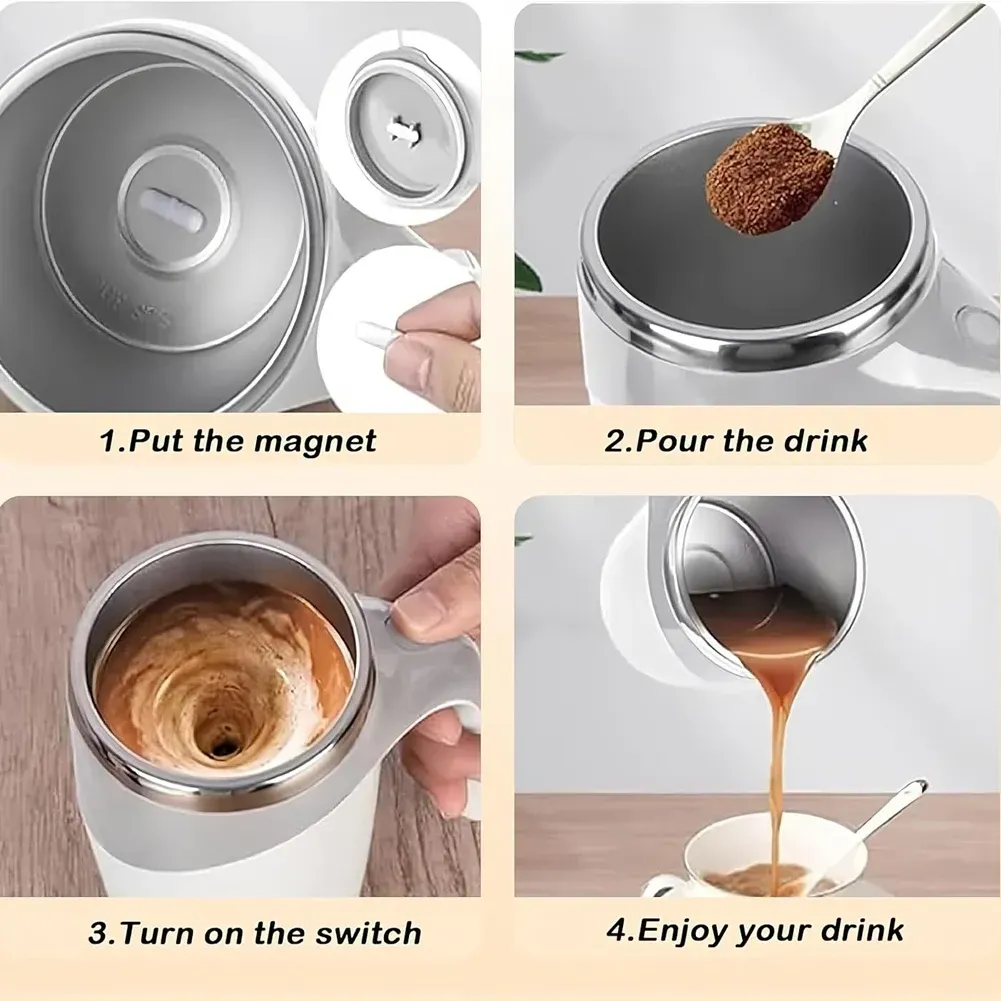 1.Put the magnet

2.Pour the drink

3.Turn on the switch

4.Enjoy your drink