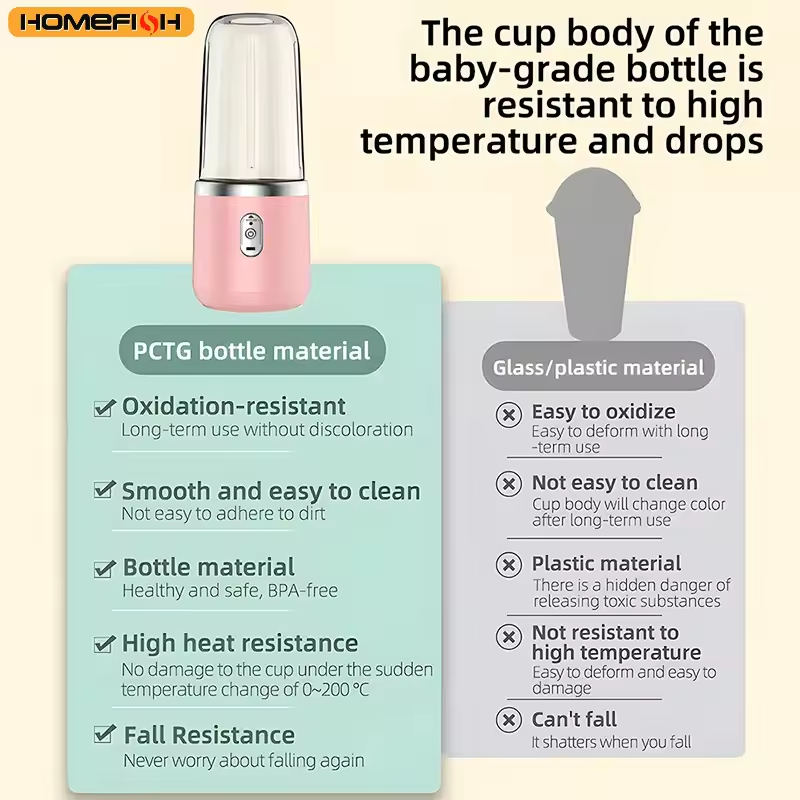 HOMEFISH

The cup body of the baby-grade bottle is resistant to high temperature and drops

PCTG bottle material

Oxidation-resistant
Long-term use without discoloration

Smooth and easy to clean
Not easy to adhere to dirt

Bottle material
Healthy and safe, BPA-free

High heat resistance
No damage to the cup under the sudden temperature change of 0~200 ℃

Fall Resistance
Never worry about falling again

Glass/plastic material

Easy to oxidize
Easy to deform with long -term use

Not easy to clean
Cup body will change color after long-term use

Plastic material
There is a hidden danger of releasing toxic substances

Not resistant to high temperature
Easy to deform and easy to damage

Can't fall
It shatters when you fall