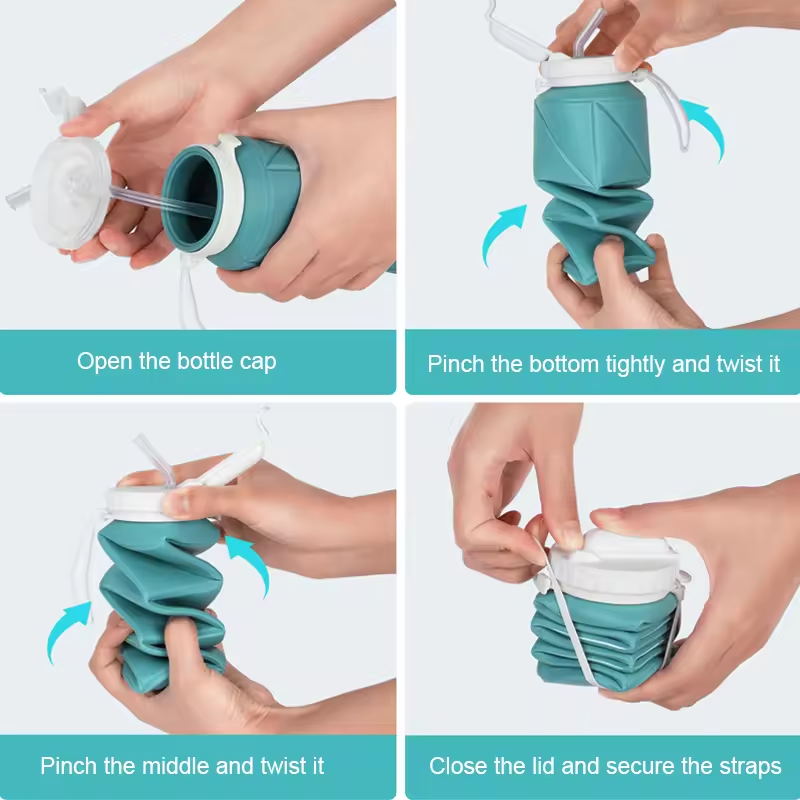 Open the bottle cap

Pinch the bottom tightly and twist it

Pinch the middle and twist it

Close the lid and secure the straps