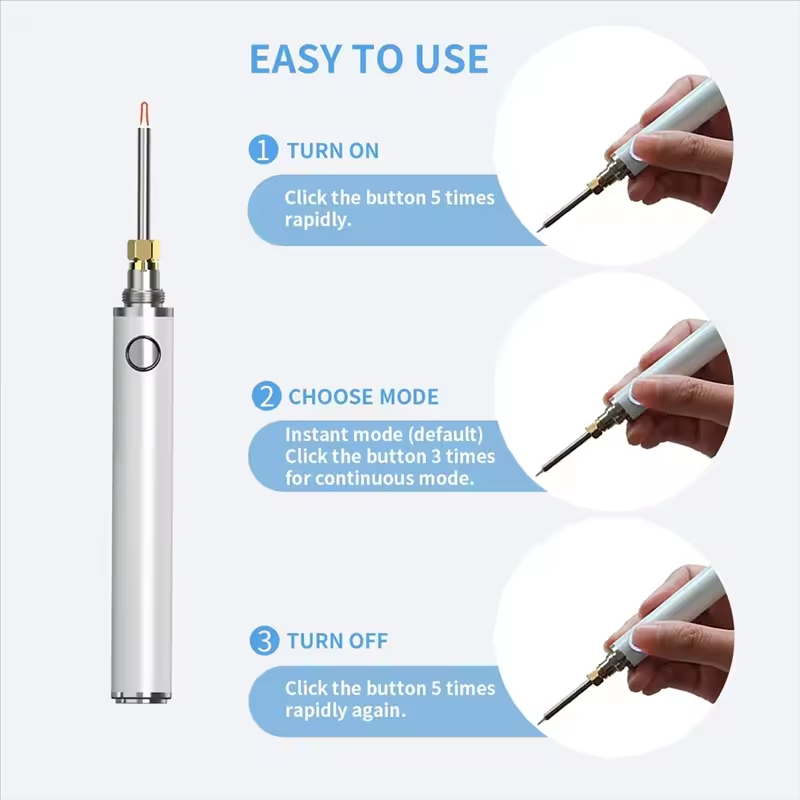 EASY TO USE

1 TURN ON

Click the button 5 times rapidly.

2 CHOOSE MODE

Instant mode (default)
Click the button 3 times for continuous mode.

3 TURN OFF

Click the button 5 times rapidly again.