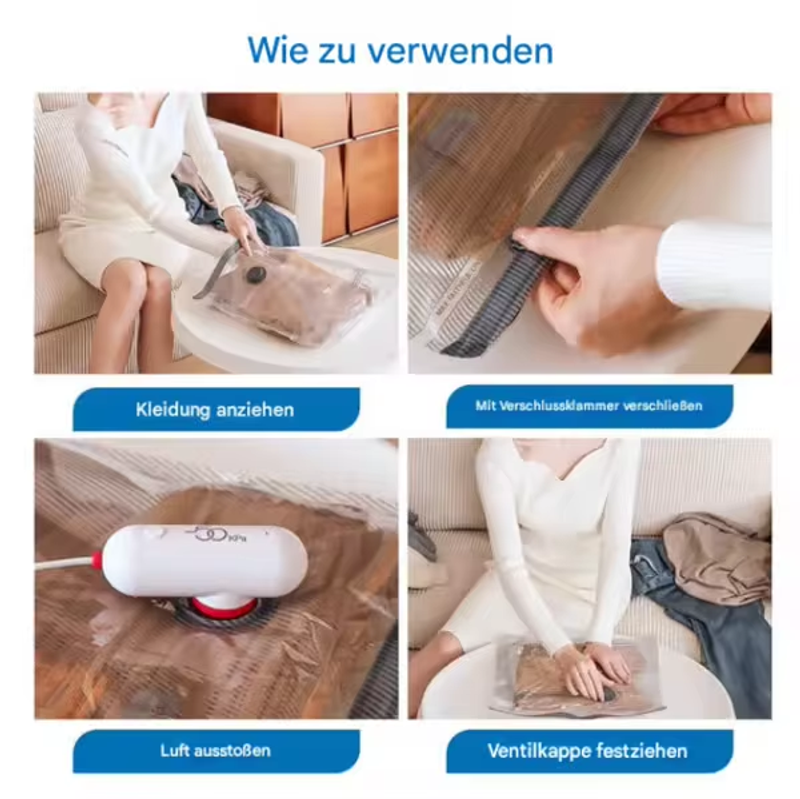 Wie zu verwenden

Kleidung anziehen

Mit Verschlussklammer verschließen

50 KPa

Luft ausstoßen

Ventilkappe festziehen