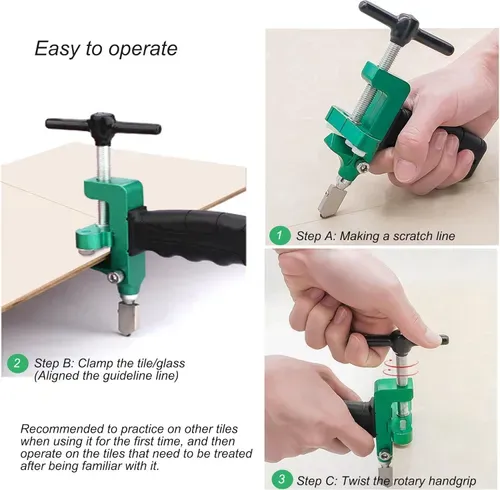 Easy to operate

1 Step A: Making a scratch line

2 Step B: Clamp the tile/glass (Aligned the guideline line)

Recommended to practice on other tiles when using it for the first time, and then operate on the tiles that need to be treated after being familiar with it.

3 Step C: Twist the rotary handgrip