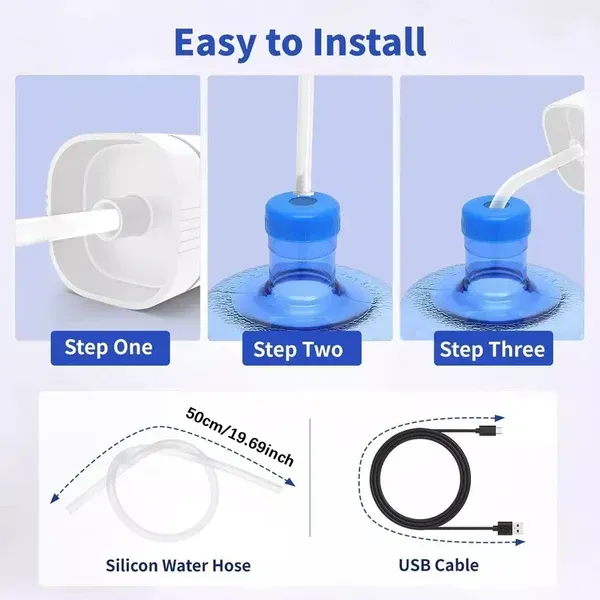 Easy to Install

Step One

Step Two

Step Three

50cm/19.69inch

Silicon Water Hose

USB Cable