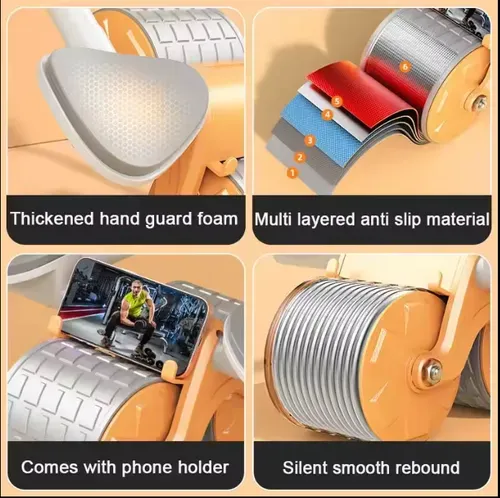 Thickened hand guard foam

6
5
4
3
2
1

Multi layered anti slip material

Comes with phone holder

Silent smooth rebound