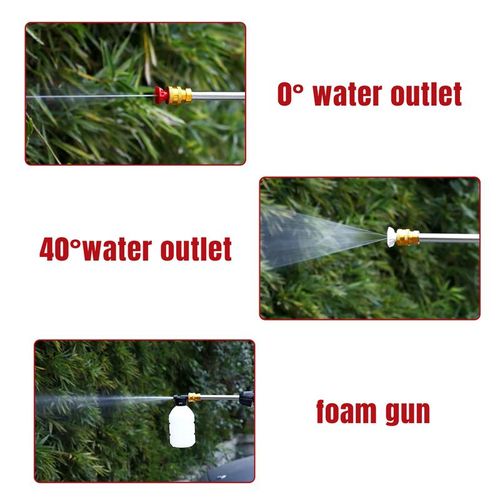 0° water outlet

40°water outlet

foam gun