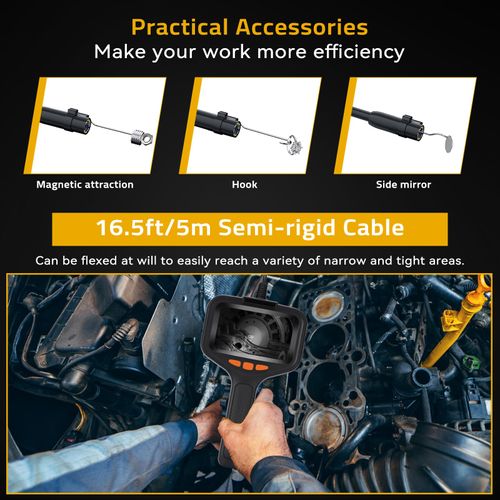 Practical Accessories
Make your work more efficiency

Magnetic attraction

Hook

Side mirror

16.5ft/5m Semi-rigid Cable

Can be flexed at will to easily reach a variety of narrow and tight areas.