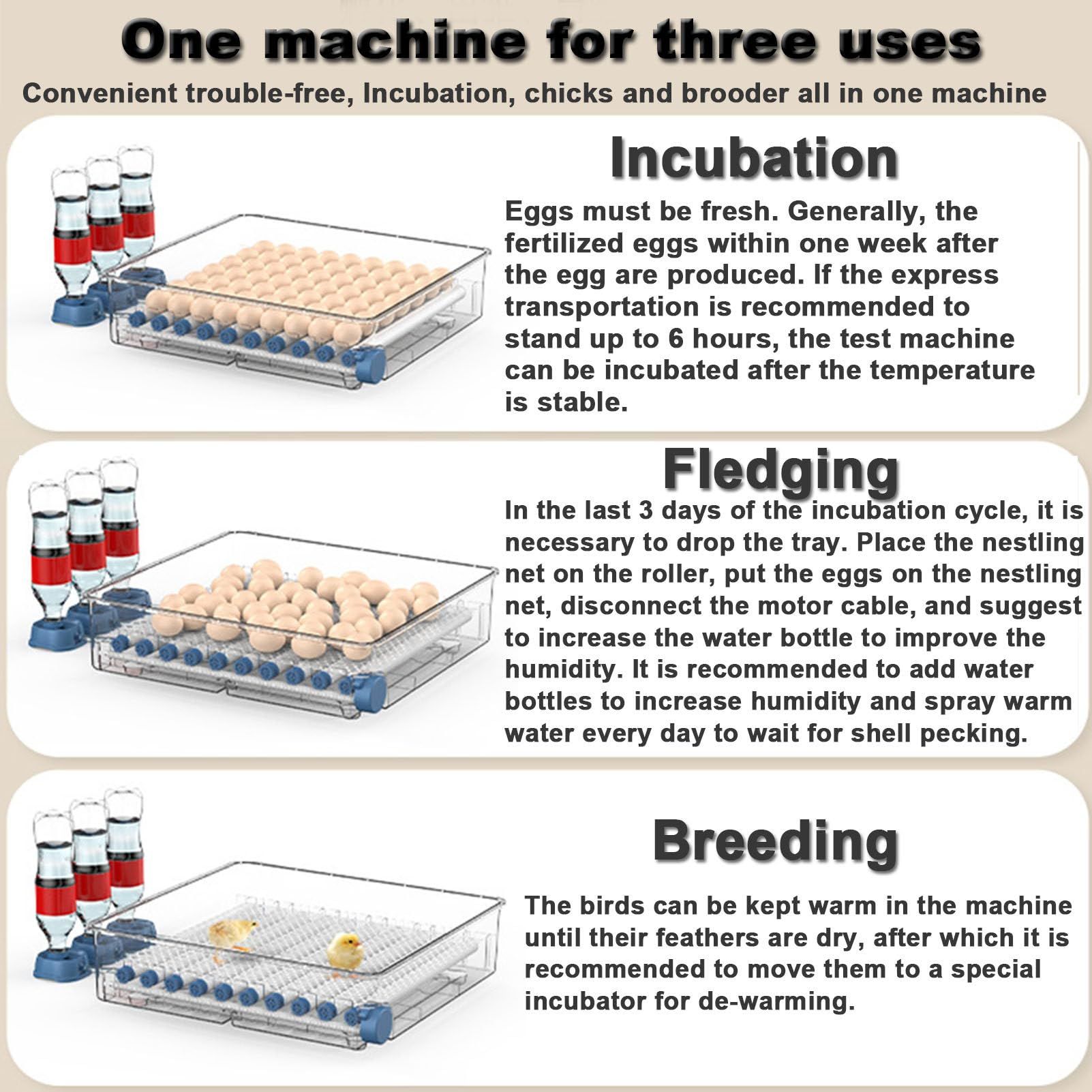 One machine for three uses

Convenient trouble-free, Incubation, chicks and brooder all in one machine

Incubation

Eggs must be fresh. Generally, the fertilized eggs within one week after the egg are produced. If the express transportation is recommended to stand up to 6 hours, the test machine can be incubated after the temperature is stable.

Fledging

In the last 3 days of the incubation cycle, it is necessary to drop the tray. Place the nestling net on the roller, put the eggs on the nestling net, disconnect the motor cable, and suggest to increase the water bottle to improve the humidity. It is recommended to add water bottles to increase humidity and spray warm water every day to wait for shell pecking.

Breeding

The birds can be kept warm in the machine until their feathers are dry, after which it is recommended to move them to a special incubator for de-warming.