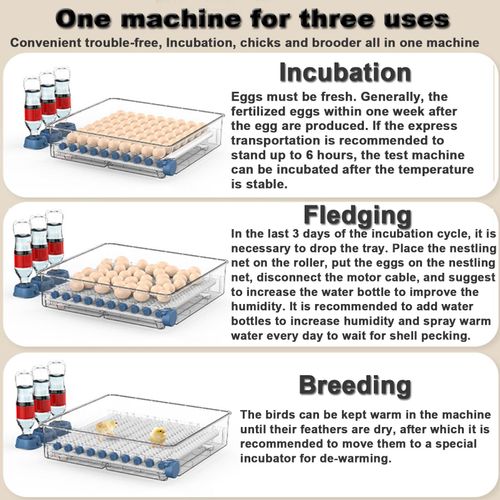 One machine for three uses

Convenient trouble-free, Incubation, chicks and brooder all in one machine

Incubation

Eggs must be fresh. Generally, the fertilized eggs within one week after the egg are produced. If the express transportation is recommended to stand up to 6 hours, the test machine can be incubated after the temperature is stable.

Fledging

In the last 3 days of the incubation cycle, it is necessary to drop the tray. Place the nestling net on the roller, put the eggs on the nestling net, disconnect the motor cable, and suggest to increase the water bottle to improve the humidity. It is recommended to add water bottles to increase humidity and spray warm water every day to wait for shell pecking.

Breeding

The birds can be kept warm in the machine until their feathers are dry, after which it is recommended to move them to a special incubator for de-warming.