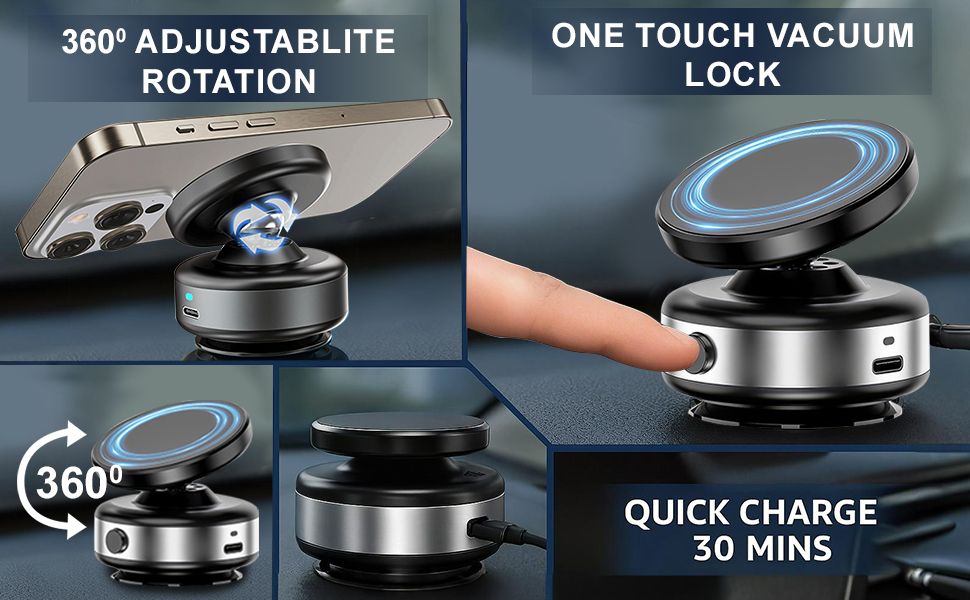 $360^0$ ADJUSTABLITE ROTATION

ONE TOUCH VACUUM LOCK

$360^0$

QUICK CHARGE 30 MINS