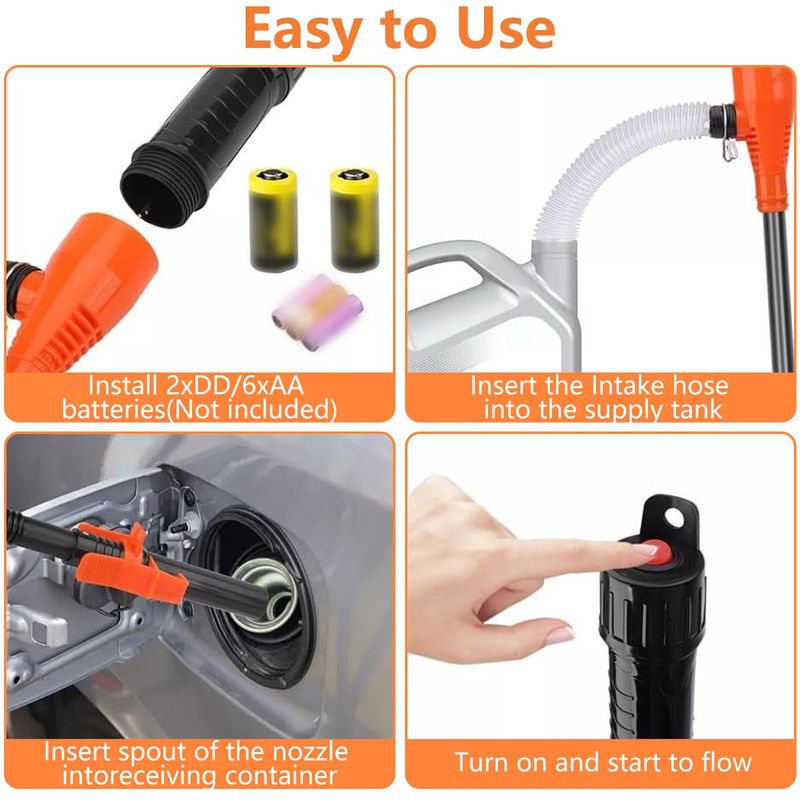 Easy to Use

Install 2xDD/6xAA batteries(Not included)

Insert the Intake hose into the supply tank

Insert spout of the nozzle intoreceiving container

Turn on and start to flow