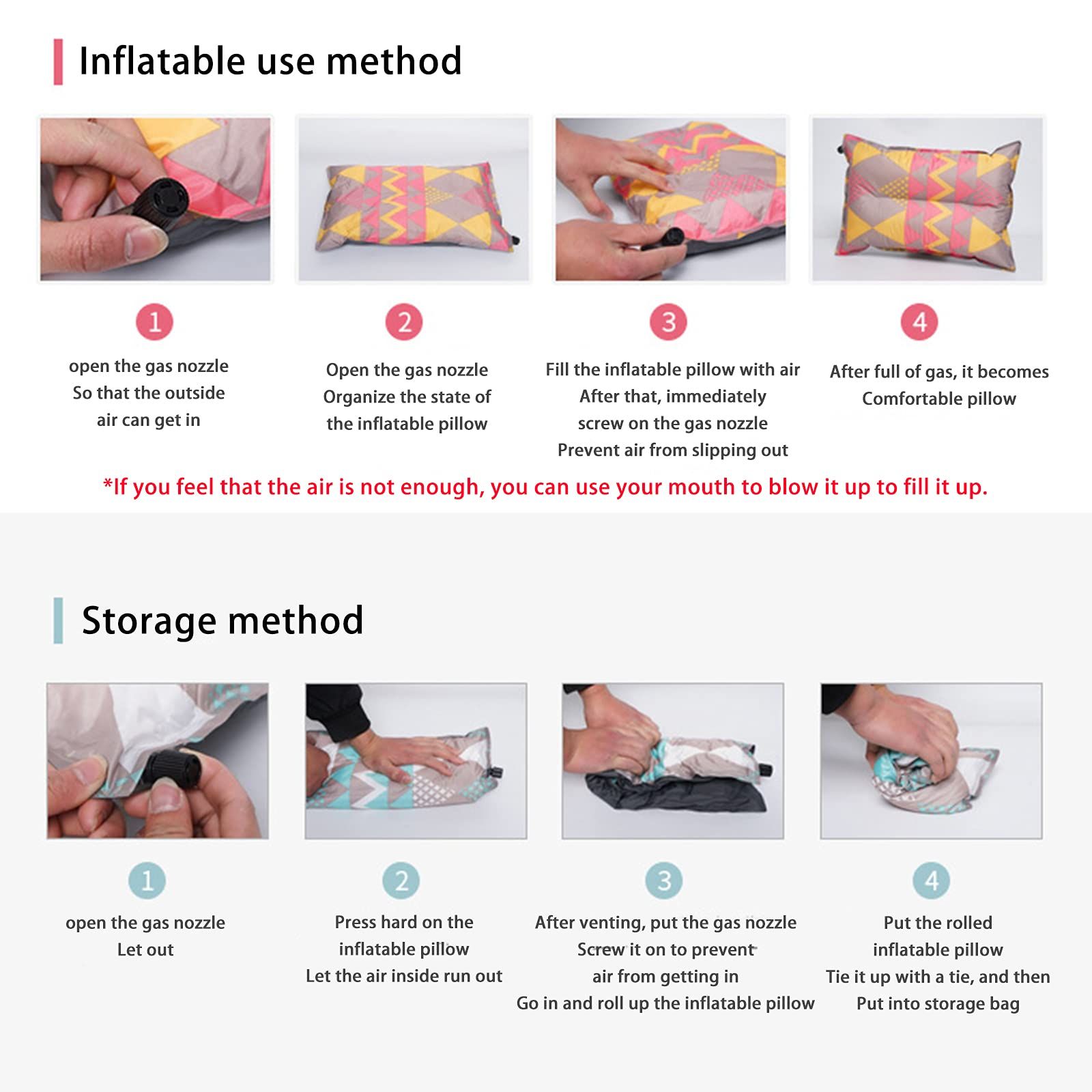 Inflatable use method

1
open the gas nozzle
So that the outside
air can get in

2
Open the gas nozzle
Organize the state of
the inflatable pillow

3
Fill the inflatable pillow with air
After that, immediately
screw on the gas nozzle
Prevent air from slipping out

4
After full of gas, it becomes
Comfortable pillow

*If you feel that the air is not enough, you can use your mouth to blow it up to fill it up.

Storage method

1
open the gas nozzle
Let out

2
Press hard on the
inflatable pillow
Let the air inside run out

3
After venting, put the gas nozzle
Screw it on to prevent
air from getting in
Go in and roll up the inflatable pillow

4
Put the rolled
inflatable pillow
Tie it up with a tie, and then
Put into storage bag