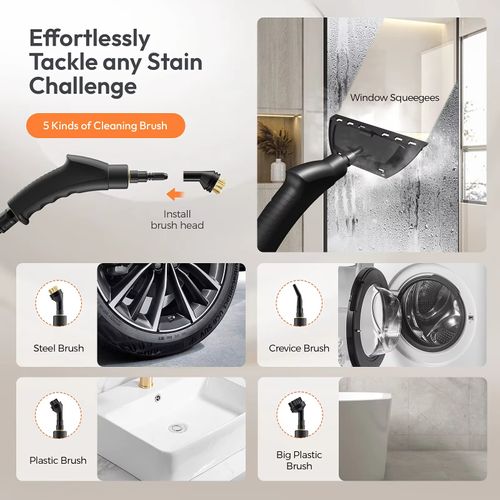 Effortlessly Tackle any Stain Challenge

5 Kinds of Cleaning Brush

Install brush head

Window Squeegees

Steel Brush

Crevice Brush

Plastic Brush

Big Plastic Brush