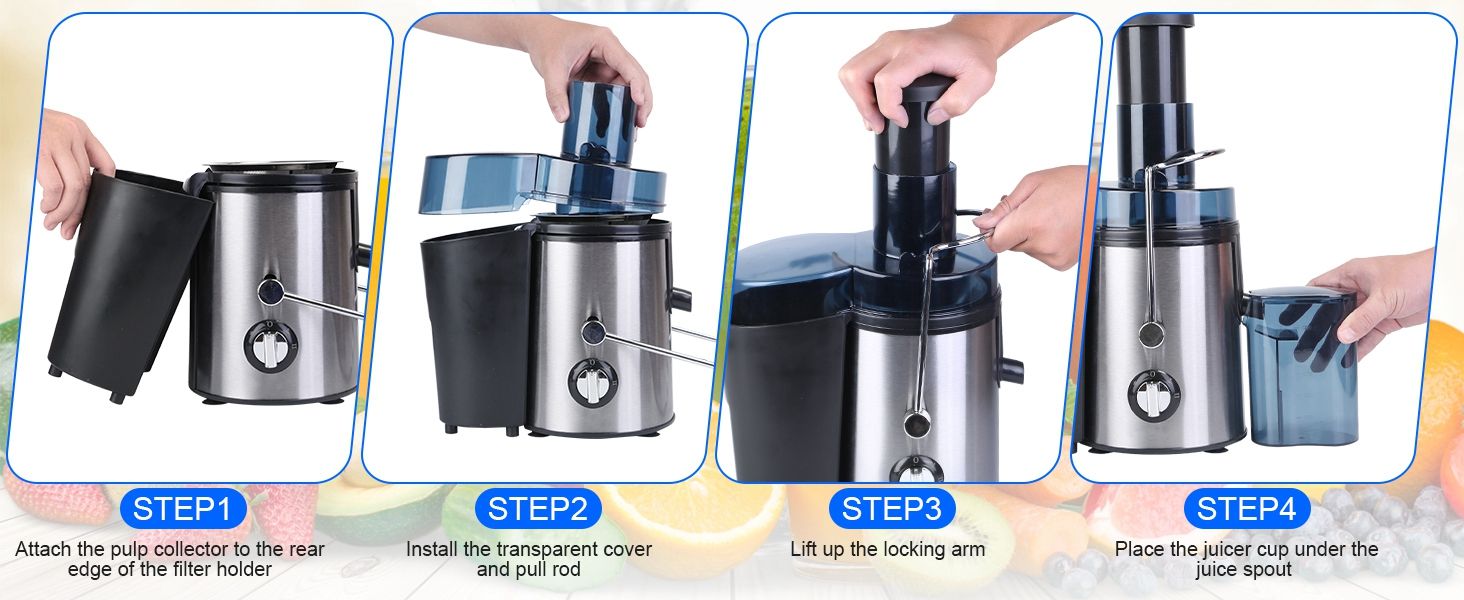 STEP1
Attach the pulp collector to the rear edge of the filter holder

STEP2
Install the transparent cover and pull rod

STEP3
Lift up the locking arm

STEP4
Place the juicer cup under the juice spout